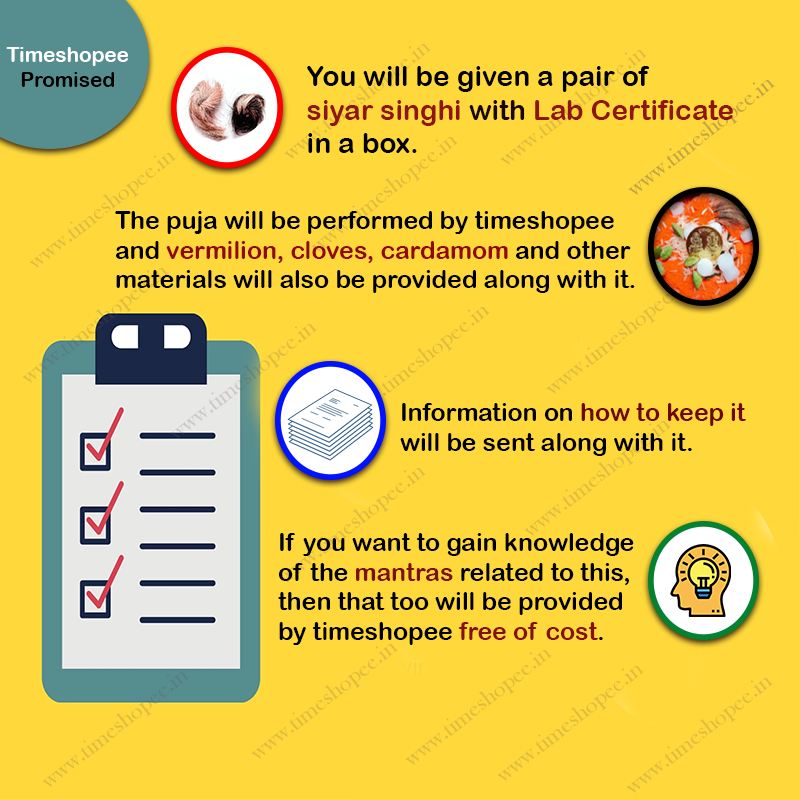 Timeshopee
Promised

You will be given a pair of siyar singhi with Lab Certificate in a box.

The puja will be performed by timeshopee and vermilion, cloves, cardamom and other materials will also be provided along with it.

Information on how to keep it will be sent along with it.

If you want to gain knowledge of the mantras related to this, then that too will be provided by timeshopee free of cost.

www.timeshopee.in